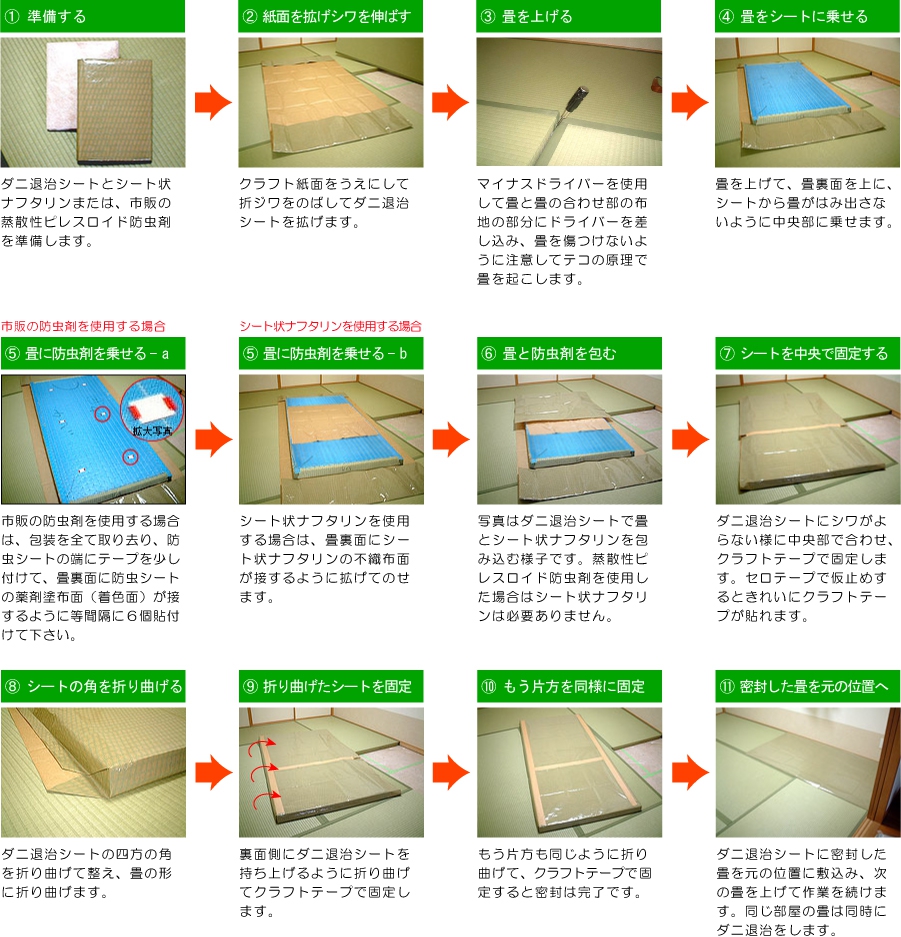 ① 準備する

ダニ退治シートとシート状ナフタリンまたは、市販の蒸散性ピレスロイド防虫剤を準備します。

② 紙面を拡げシワを伸ばす

クラフト紙面をうえにして折ジワをのばしてダニ退治シートを拡げます。

③ 畳を上げる

マイナスドライバーを使用して畳と畳の合わせ部の布地の部分にドライバーを差し込み、畳を傷つけないように注意してテコの原理で畳を起こします。

④ 畳をシートに乗せる

畳を上げて、畳裏面を上に、シートから畳がはみ出さないように中央部に乗せます。

市販の防虫剤を使用する場合

⑤ 畳に防虫剤を乗せる－a

拡大写真

市販の防虫剤を使用する場合は、包装を全て取り去り、防虫シートの端にテープを少し付けて、畳裏面に防虫シートの薬剤塗布面（着色面）が接するように等間隔に６個貼付けて下さい。

シート状ナフタリンを使用する場合

⑤ 畳に防虫剤を乗せる－b

シート状ナフタリンを使用する場合は、畳裏面にシート状ナフタリンの不織布面が接するように拡げてのせます。

⑥ 畳と防虫剤を包む

写真はダニ退治シートで畳とシート状ナフタリンを包み込む様子です。蒸散性ピレスロイド防虫剤を使用した場合はシート状ナフタリンは必要ありません。

⑦ シートを中央で固定する

ダニ退治シートにシワがよらない様に中央部で合わせ、クラフトテープで固定します。セロテープで仮止めするときれいにクラフトテープが貼れます。

⑧ シートの角を折り曲げる

ダニ退治シートの四方の角を折り曲げて整え、畳の形に折り曲げます。

⑨ 折り曲げたシートを固定

裏面側にダニ退治シートを持ち上げるように折り曲げてクラフトテープで固定します。

⑩ もう片方を同様に固定

もう片方も同じように折り曲げて、クラフトテープで固定すると密封は完了です。

⑪ 密封した畳を元の位置へ

ダニ退治シートに密封した畳を元の位置に敷込み、次の畳を上げて作業を続けます。同じ部屋の畳は同時にダニ退治をします。